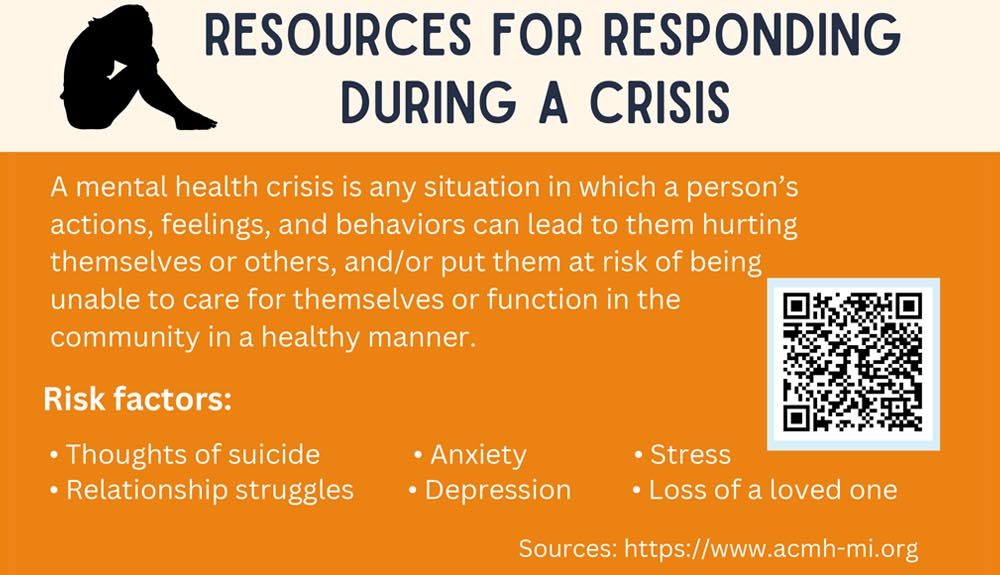 RESOURCES FOR RESPONDING DURING A CRISIS

A mental health crisis is any situation in which a person's actions, feelings, and behaviors can lead to them hurting themselves or others, and/or put them at risk of being unable to care for themselves or function in the community in a healthy manner.

Risk factors:

• Thoughts of suicide
• Relationship struggles

• Anxiety
• Depression

• Stress
• Loss of a loved one

Sources: https://www.acmh-mi.org